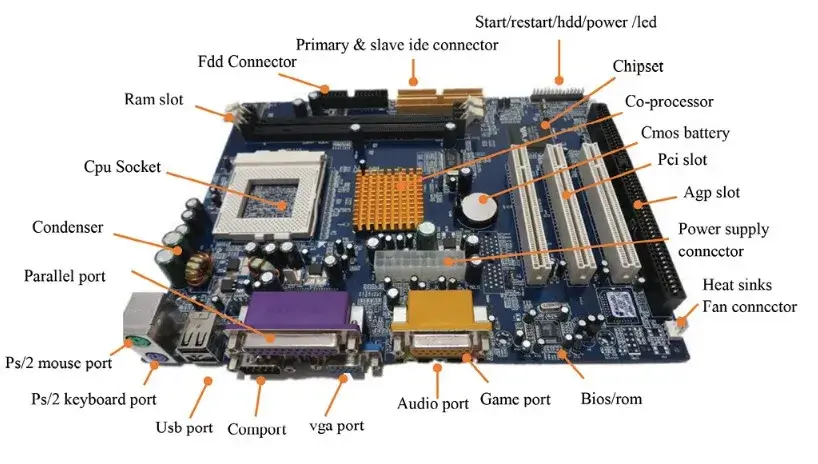 Start/restart/hdd/power /led
Primary & slave ide connector
Fdd Connector
Chipset
Ram slot
Co-processor
Cmos battery
Cpu Socket
Pci slot
Agp slot
Condenser
Power supply connector
Parallel port
Heat sinks
Fan connector
Ps/2 mouse port
Ps/2 keyboard port
Usb port
Comport
vga port
Audio port
Game port
Bios/rom